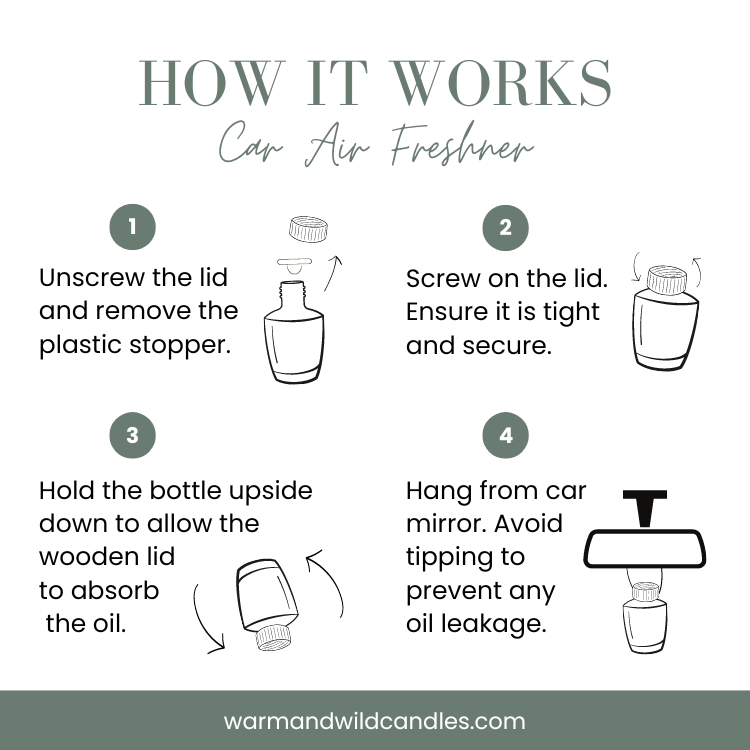 HOW IT WORKS

Car Air Freshner

1

Unscrew the lid and remove the plastic stopper.

2

Screw on the lid. Ensure it is tight and secure.

3

Hold the bottle upside down to allow the wooden lid to absorb the oil.

4

Hang from car mirror. Avoid tipping to prevent any oil leakage.

warmandwildcandles.com